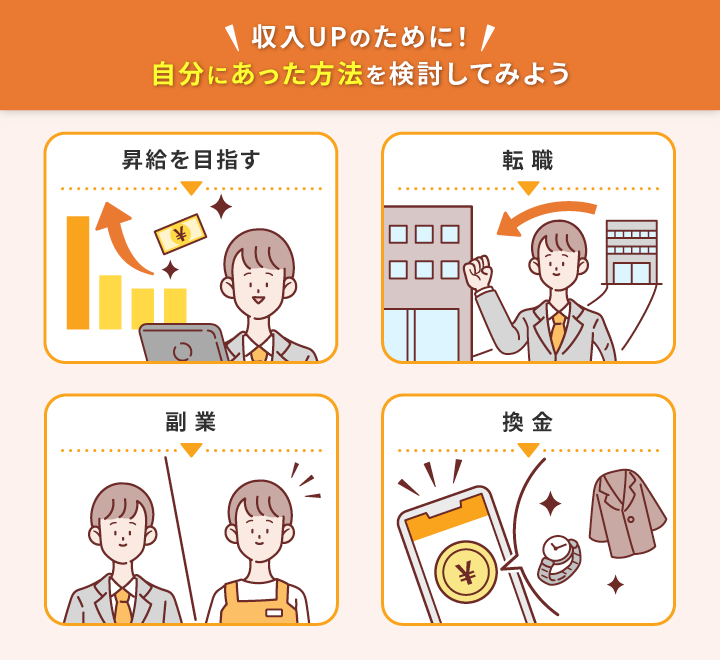 収入UPのために！
自分にあった方法を検討してみよう

昇給を目指す

¥

転職

副業

換金

¥