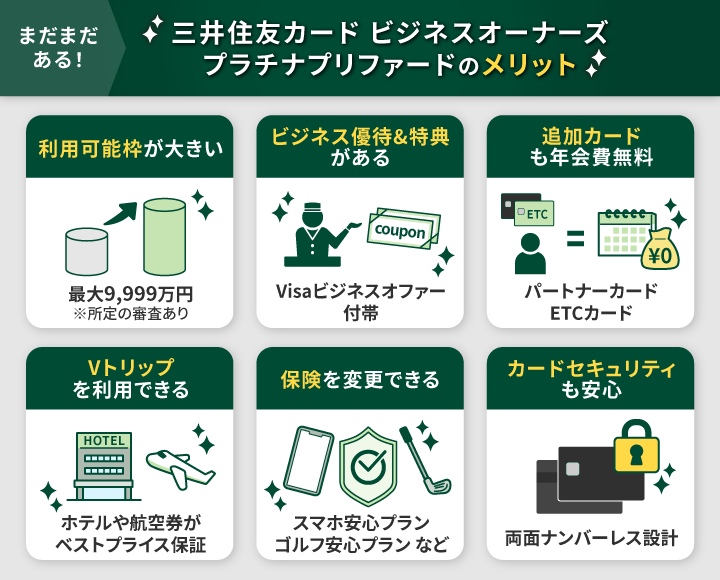 まだまだある！

三井住友カード ビジネスオーナーズ プラチナプリファードのメリット

利用可能枠が大きい

最大9,999万円
※所定の審査あり

ビジネス優待&特典がある

coupon

Visaビジネスオファー付帯

追加カードも年会費無料

ETC

¥0

パートナーカード
ETCカード

Vトリップを利用できる

HOTEL

ホテルや航空券がベストプライス保証

保険を変更できる

スマホ安心プラン
ゴルフ安心プラン など

カードセキュリティも安心

両面ナンバーレス設計